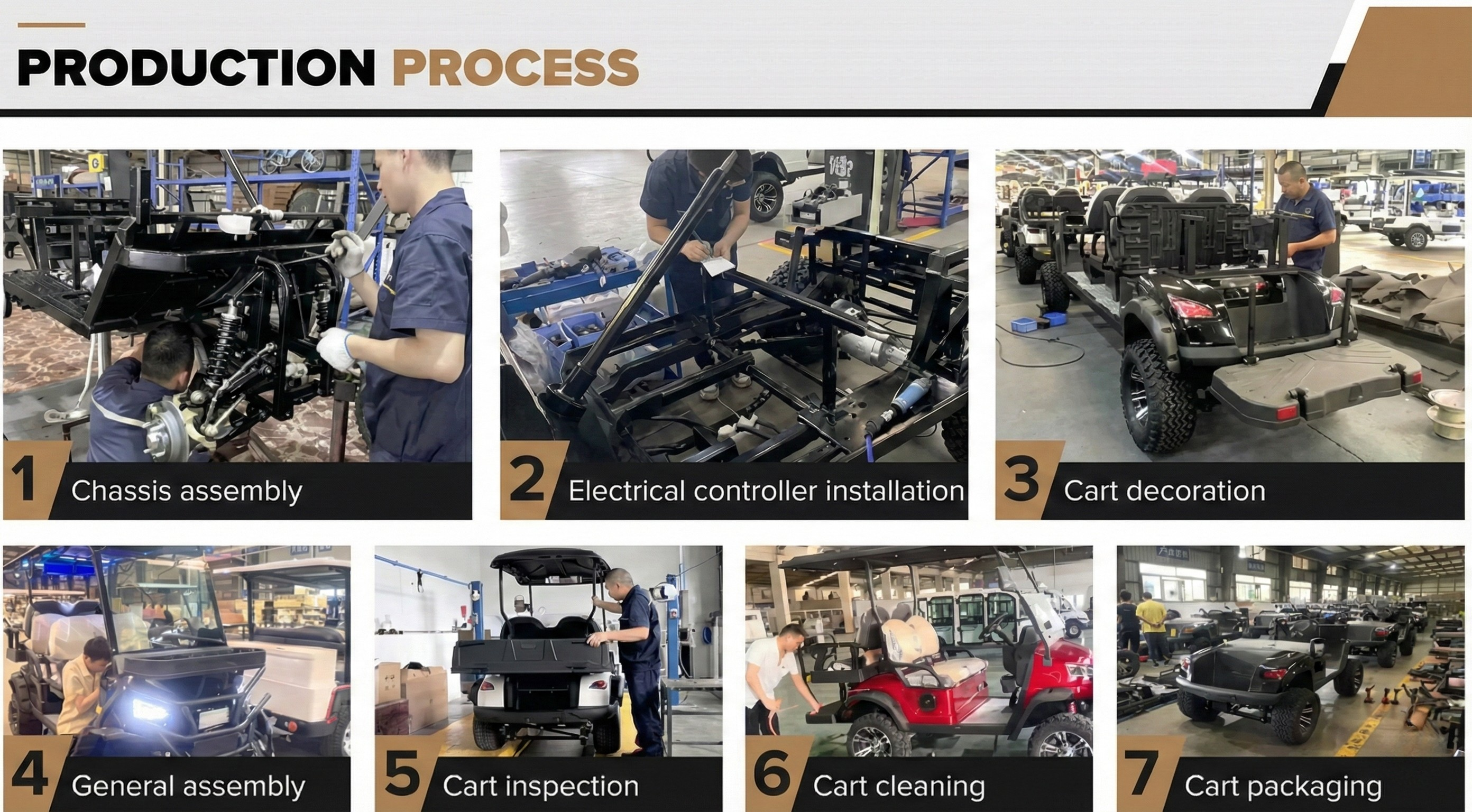 PRODUCTION PROCESS

1 Chassis assembly

2 Electrical controller installation

3 Cart decoration

4 General assembly

5 Cart inspection

6 Cart cleaning

7 Cart packaging